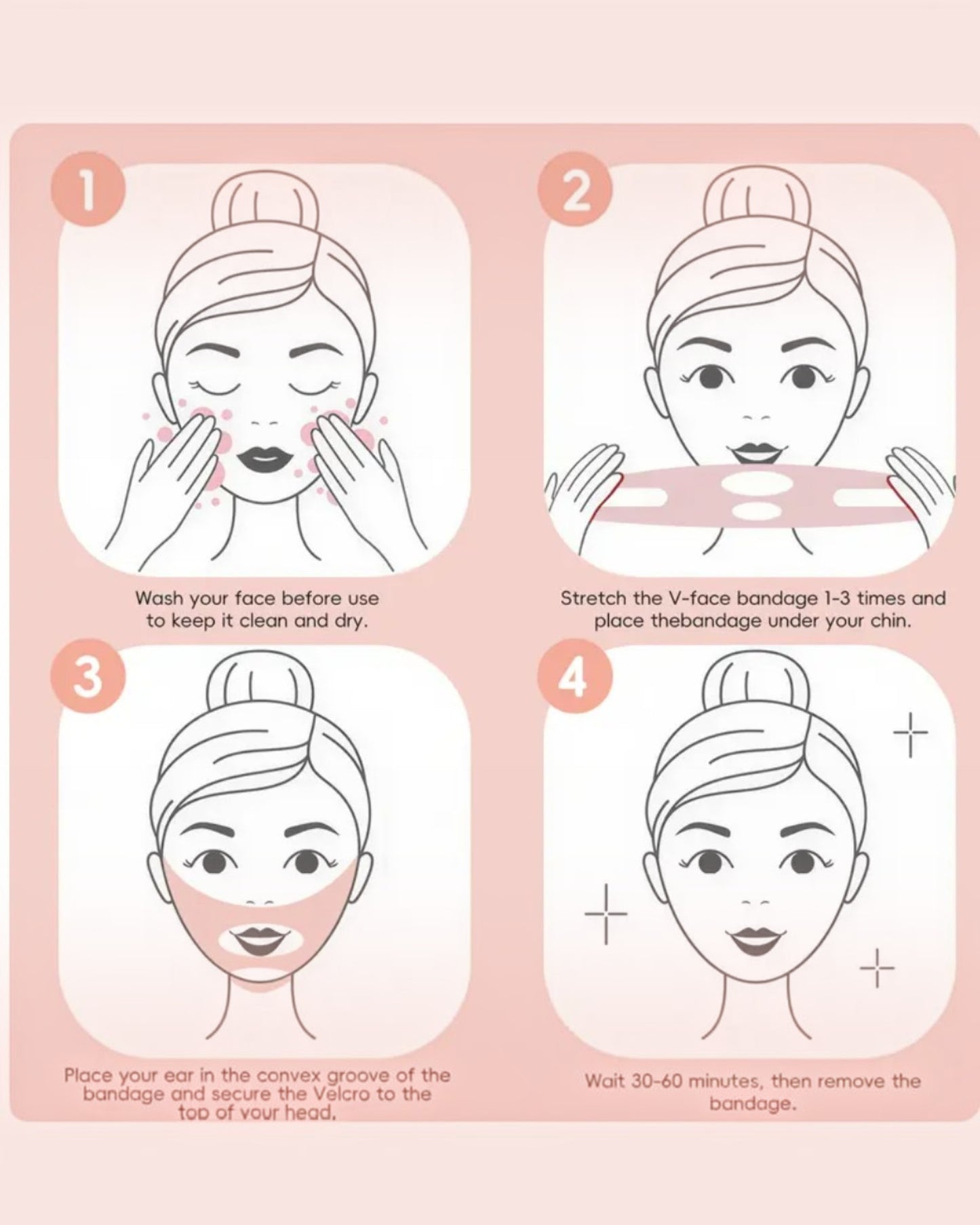 1

Wash your face before use to keep it clean and dry.

2

Stretch the V-face bandage 1-3 times and place thebandage under your chin.

3

Place your ear in the convex groove of the bandage and secure the Velcro to the top of your head.

4

Wait 30-60 minutes, then remove the bandage.