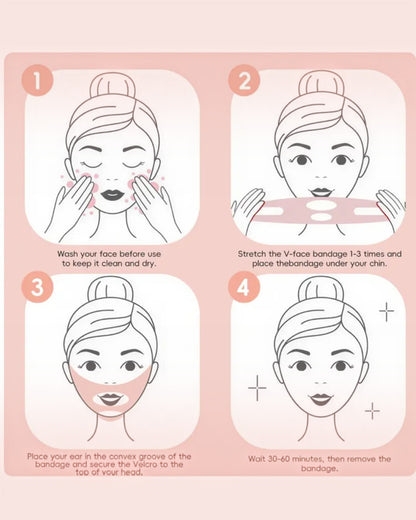 1

Wash your face before use to keep it clean and dry.

2

Stretch the V-face bandage 1-3 times and place thebandage under your chin.

3

Place your ear in the convex groove of the bandage and secure the Velcro to the top of your head.

4

Wait 30-60 minutes, then remove the bandage.